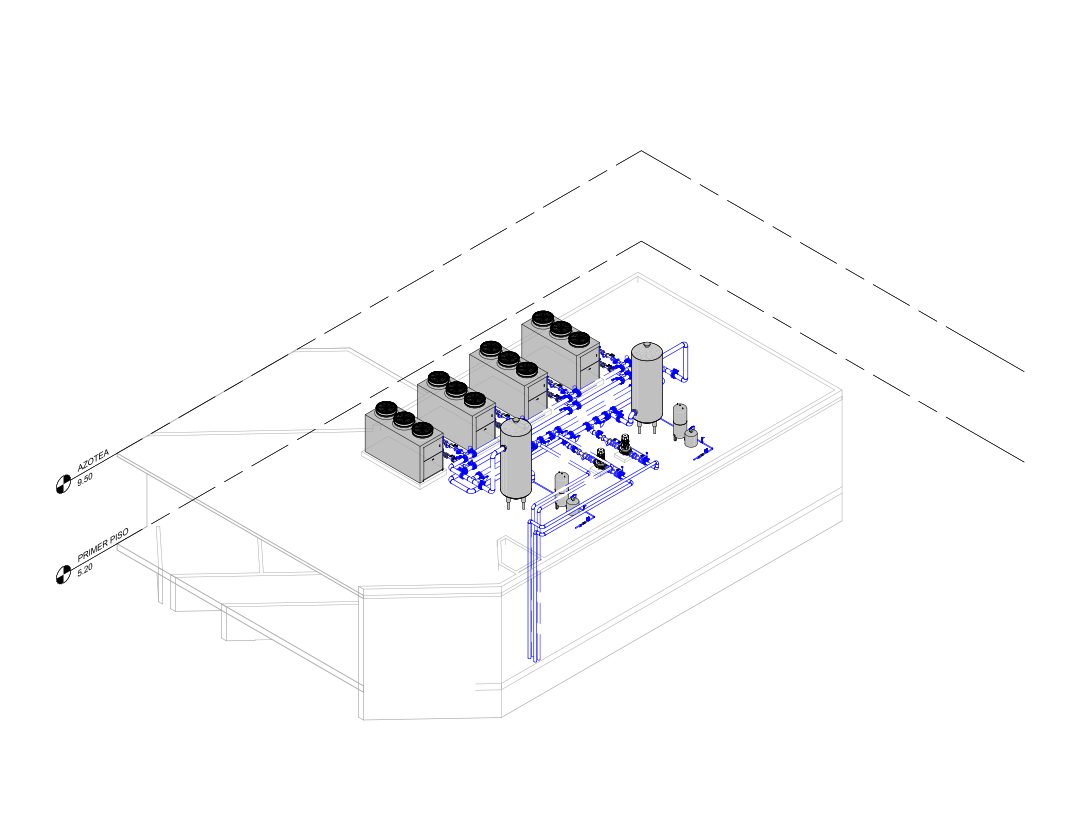 AZOTEA
9.50

PRIMER PISO
5.20